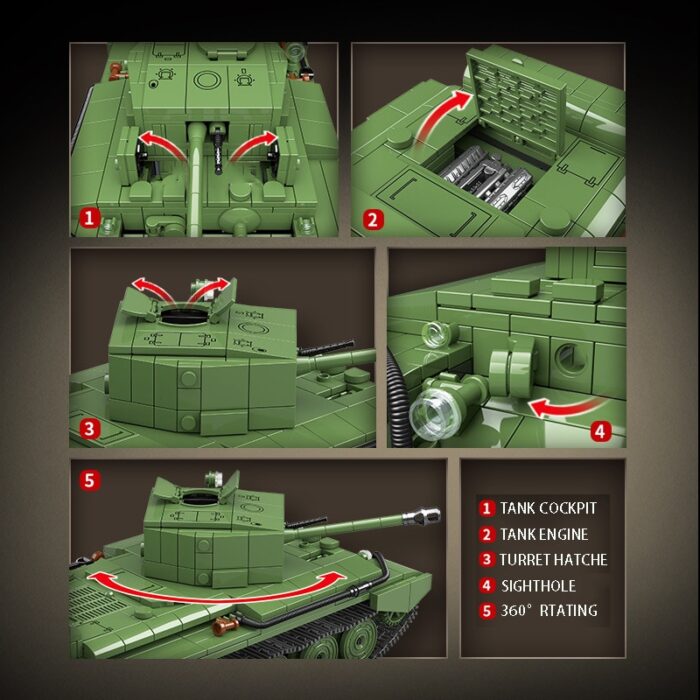 1

2

3

4

5

1 TANK COCKPIT
2 TANK ENGINE
3 TURRET HATCHE
4 SIGHTHOLE
5 360° RTATING