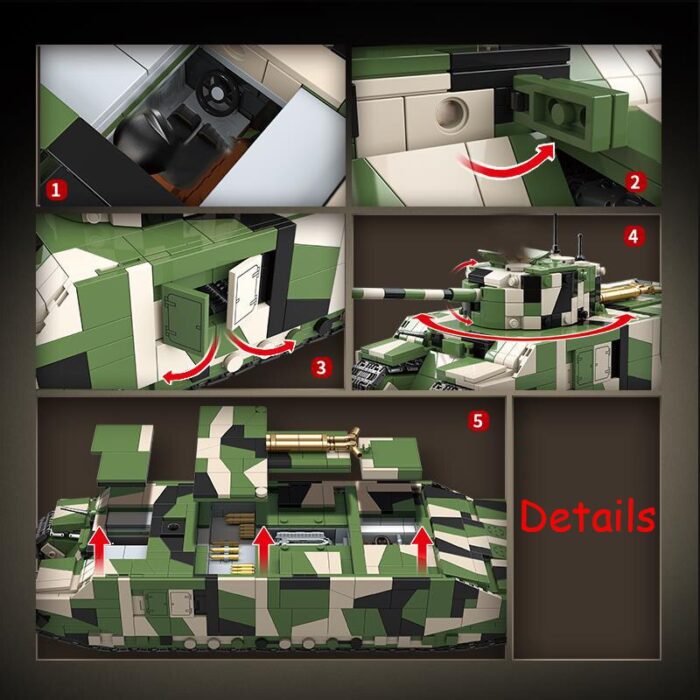 1

2

3

4

5

Details